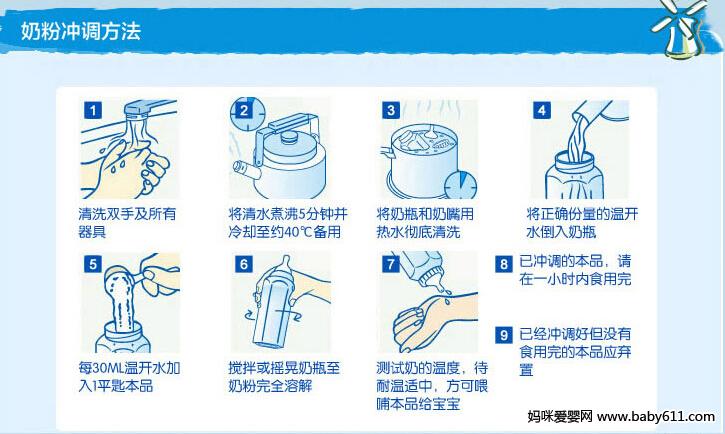 奶粉冲调方法

1
清洗双手及所有器具

2
将清水煮沸5分钟并冷却至约40℃备用

3
将奶瓶和奶嘴用热水彻底清洗

4
将正确份量的温开水倒入奶瓶

5
每30ML温开水加入1平匙本品

6
搅拌或摇晃奶瓶至奶粉完全溶解

7
测试奶的温度，待耐温适中，方可喂哺本品给宝宝

8
已冲调的本品，请在一小时内食用完

9
已经冲调好但没有食用完的本品应弃置

妈咪爱婴网 www.baby611.com